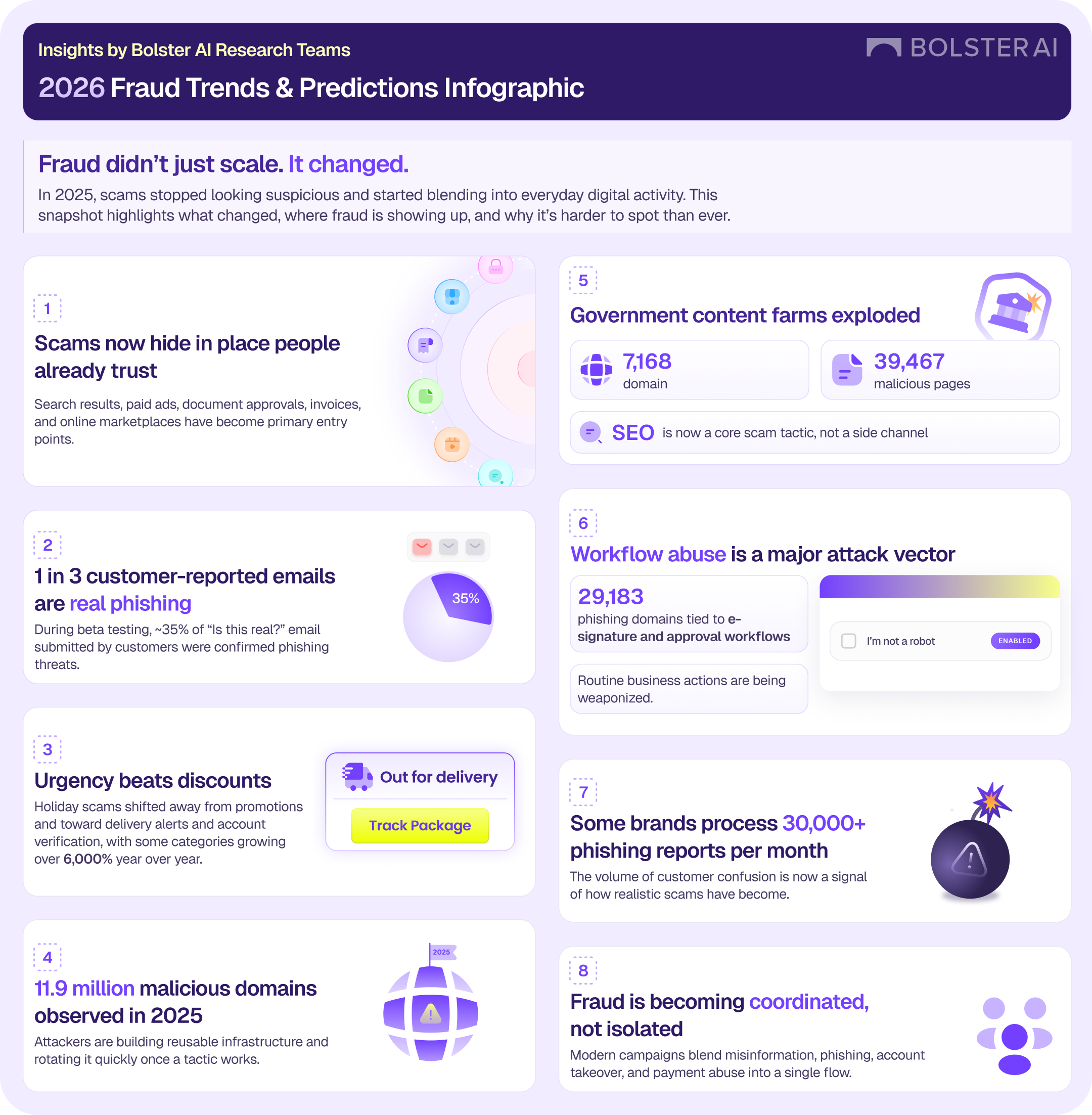 Insights by Bolster AI Research Teams

BOLSTER AI

2026 Fraud Trends & Predictions Infographic

Fraud didn't just scale. It changed.

In 2025, scams stopped looking suspicious and started blending into everyday digital activity. This snapshot highlights what changed, where fraud is showing up, and why it's harder to spot than ever.

1

Scams now hide in place people already trust

Search results, paid ads, document approvals, invoices, and online marketplaces have become primary entry points.

2

1 in 3 customer-reported emails are real phishing

During beta testing, ~35% of "Is this real?" email submitted by customers were confirmed phishing threats.

35%

3

Urgency beats discounts

Holiday scams shifted away from promotions and toward delivery alerts and account verification, with some categories growing over 6,000% year over year.

Out for delivery

Track Package

4

11.9 million malicious domains observed in 2025

Attackers are building reusable infrastructure and rotating it quickly once a tactic works.

2025

5

Government content farms exploded

7,168
domain

39,467
malicious pages

SEO is now a core scam tactic, not a side channel

6

Workflow abuse is a major attack vector

29,183
phishing domains tied to e-signature and approval workflows

Routine business actions are being weaponized.

I'm not a robot

ENABLED

7

Some brands process 30,000+ phishing reports per month

The volume of customer confusion is now a signal of how realistic scams have become.

8

Fraud is becoming coordinated, not isolated

Modern campaigns blend misinformation, phishing, account takeover, and payment abuse into a single flow.